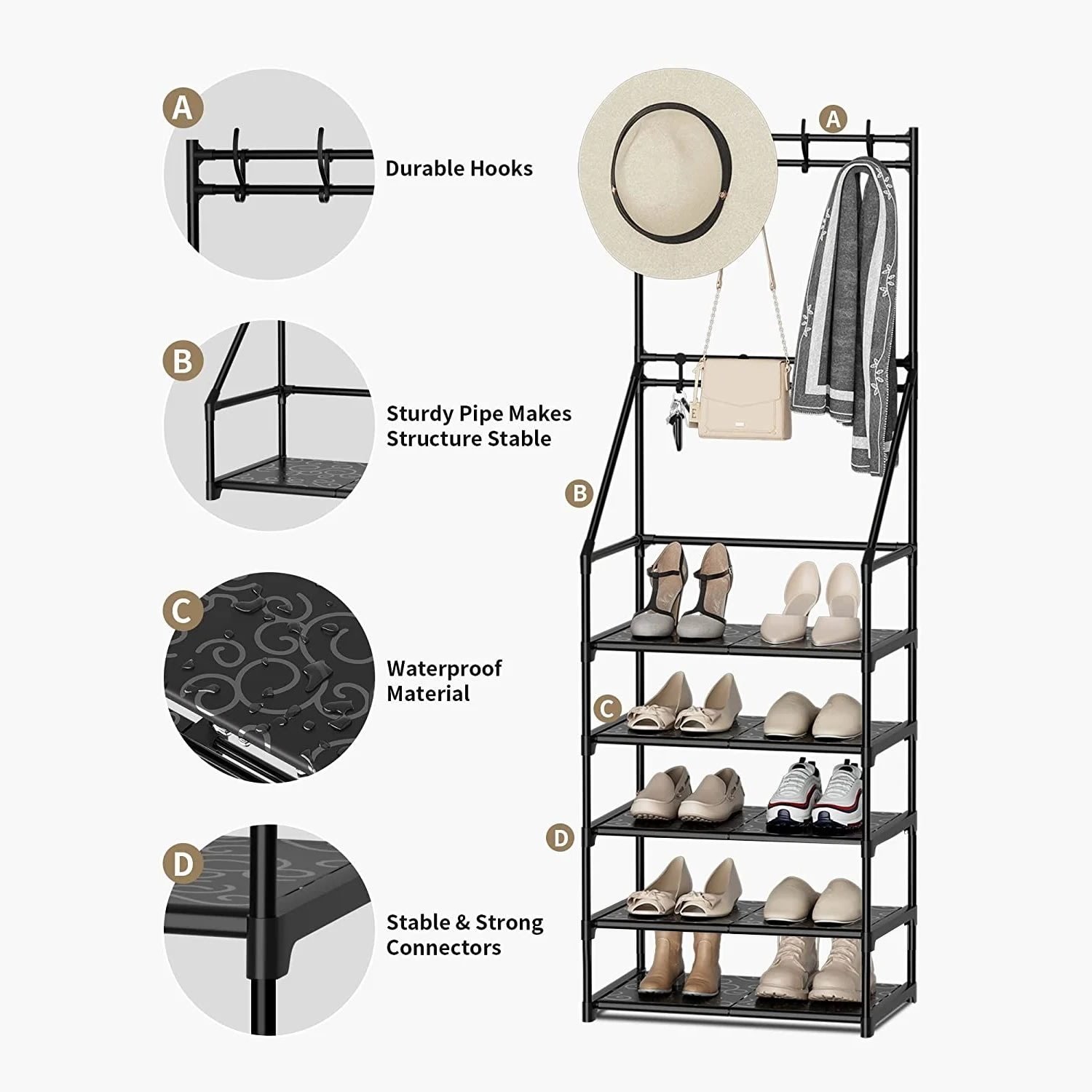 A
Durable Hooks

B
Sturdy Pipe Makes Structure Stable

C
Waterproof Material

D
Stable & Strong Connectors

A

B

C

D